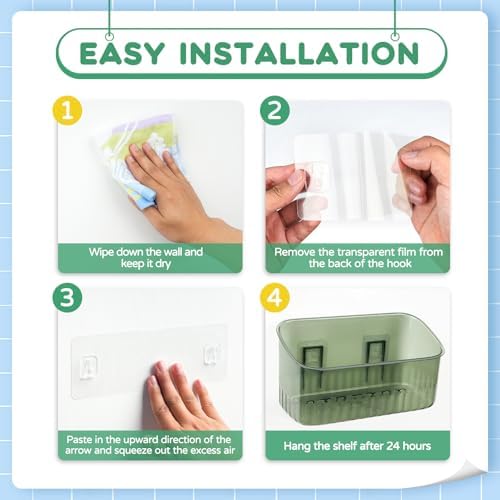 EASY INSTALLATION

1

Wipe down the wall and keep it dry

2

Remove the transparent film from the back of the hook

3

Paste in the upward direction of the arrow and squeeze out the excess air

4

Hang the shelf after 24 hours