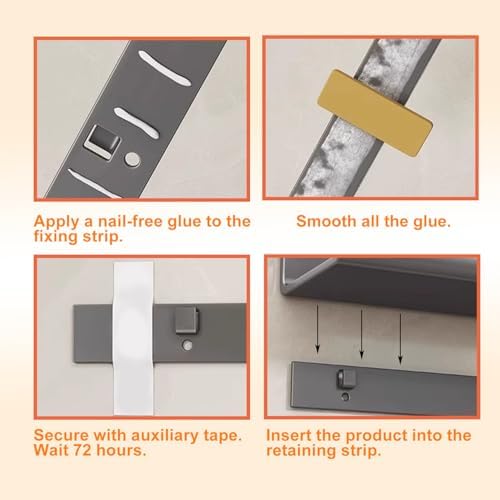 Apply a nail-free glue to the fixing strip.

Smooth all the glue.

Secure with auxiliary tape. Wait 72 hours.

Insert the product into the retaining strip.