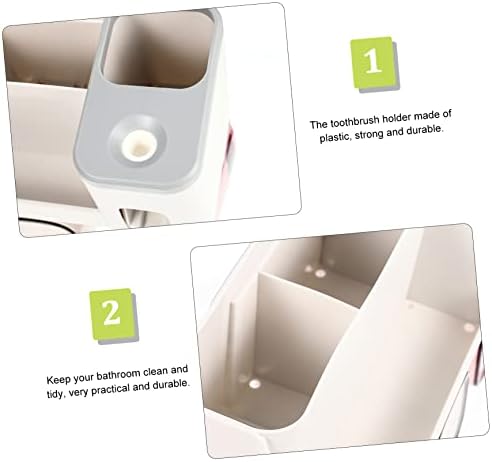 1

The toothbrush holder made of plastic, strong and durable.

2

Keep your bathroom clean and tidy, very practical and durable.