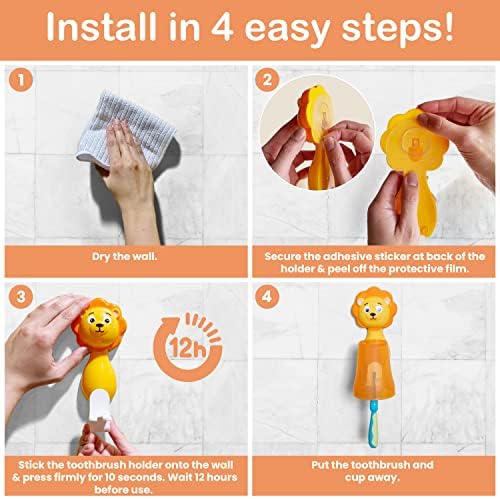 Install in 4 easy steps!

1

Dry the wall.

2

Secure the adhesive sticker at back of the holder & peel off the protective film.

3

12h

Stick the toothbrush holder onto the wall & press firmly for 10 seconds. Wait 12 hours before use.

4

Put the toothbrush and cup away.