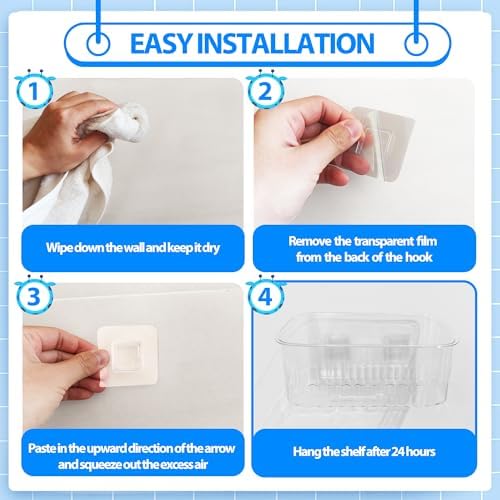 EASY INSTALLATION

1

Wipe down the wall and keep it dry

2

Remove the transparent film from the back of the hook

3

Paste in the upward direction of the arrow and squeeze out the excess air

4

Hang the shelf after 24 hours