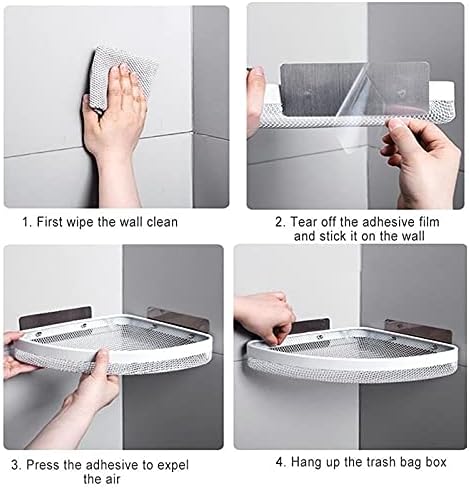 1. First wipe the wall clean

2. Tear off the adhesive film and stick it on the wall

3. Press the adhesive to expel the air

4. Hang up the trash bag box