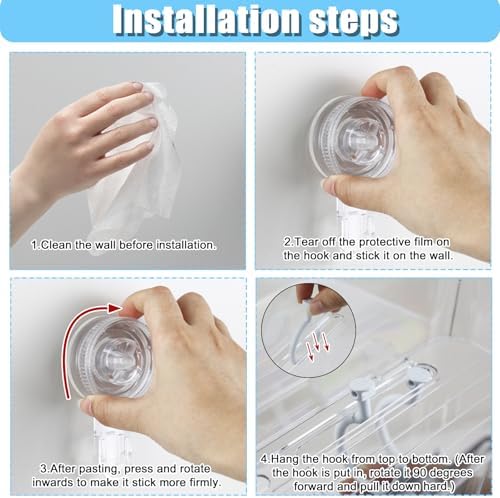 Installation steps

1.Clean the wall before installation.

2.Tear off the protective film on the hook and stick it on the wall.

3.After pasting, press and rotate inwards to make it stick more firmly.

4.Hang the hook from top to bottom. (After the hook is put in, rotate it 90 degrees forward and pull it down hard.)