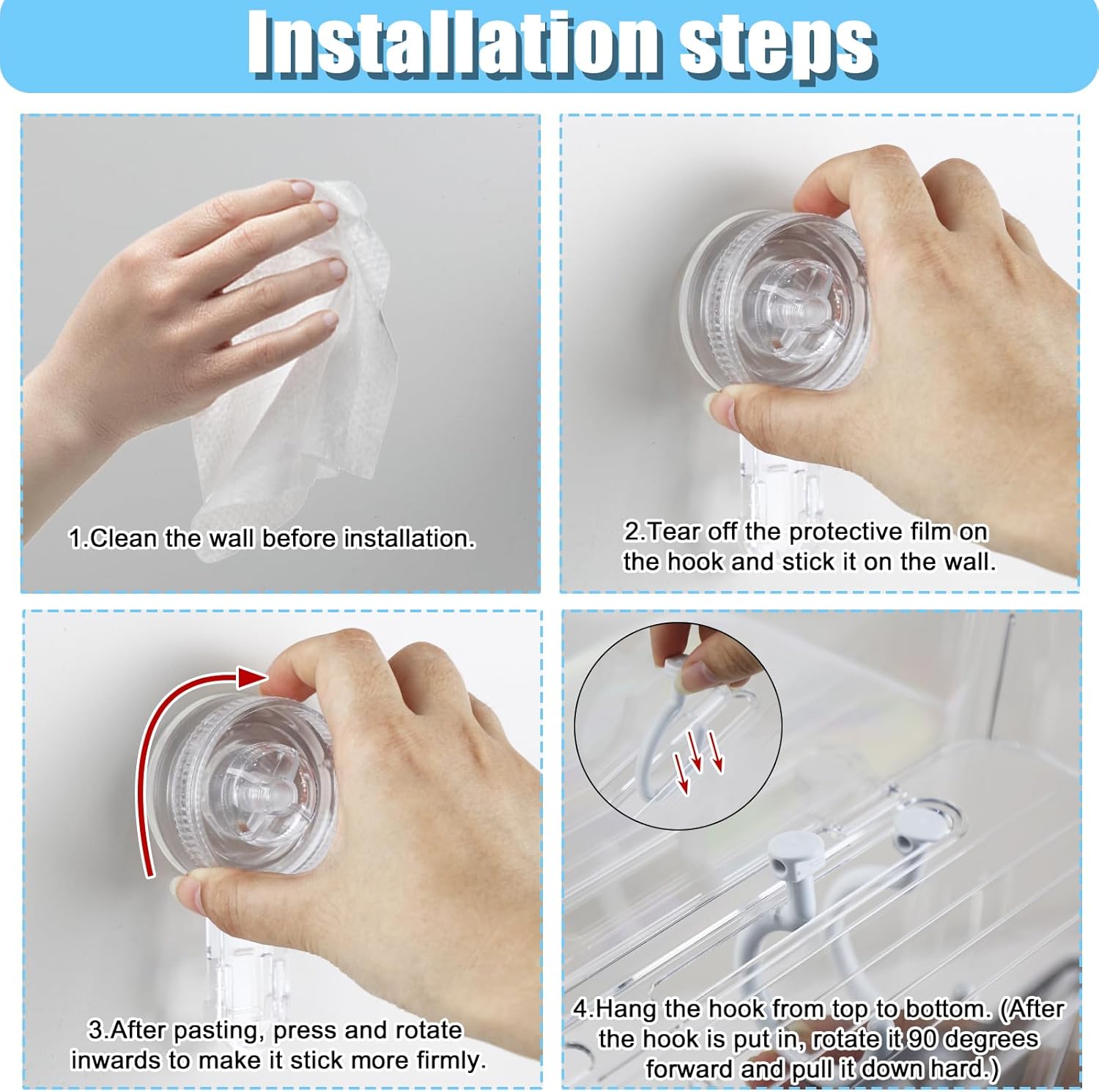 Installation steps

1.Clean the wall before installation.

2.Tear off the protective film on the hook and stick it on the wall.

3.After pasting, press and rotate inwards to make it stick more firmly.

4.Hang the hook from top to bottom. (After the hook is put in, rotate it 90 degrees forward and pull it down hard.)