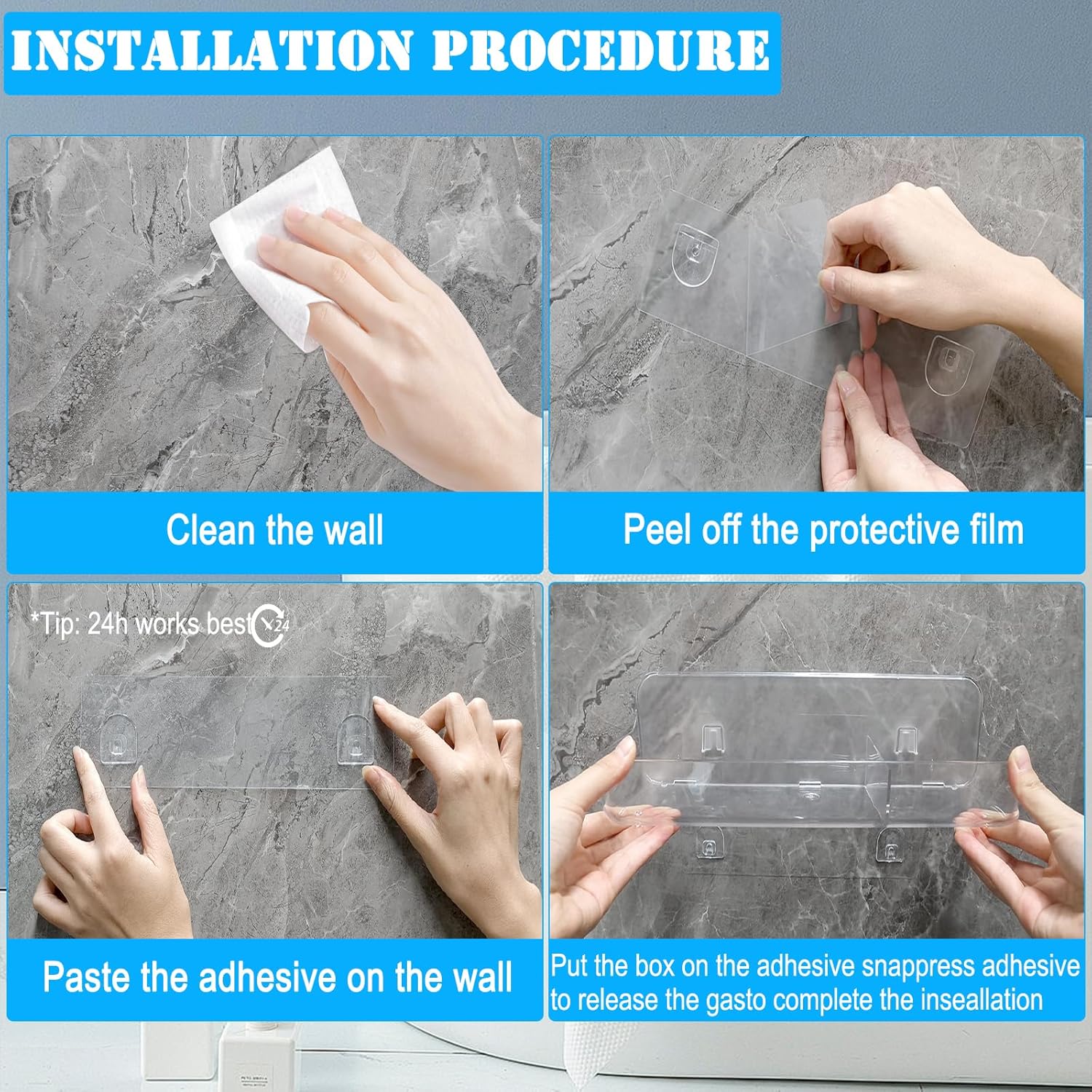 INSTALLATION PROCEDURE

Clean the wall

Peel off the protective film

*Tip: 24h works best 24

Paste the adhesive on the wall

Put the box on the adhesive snappress adhesive to release the gasto complete the inseallation