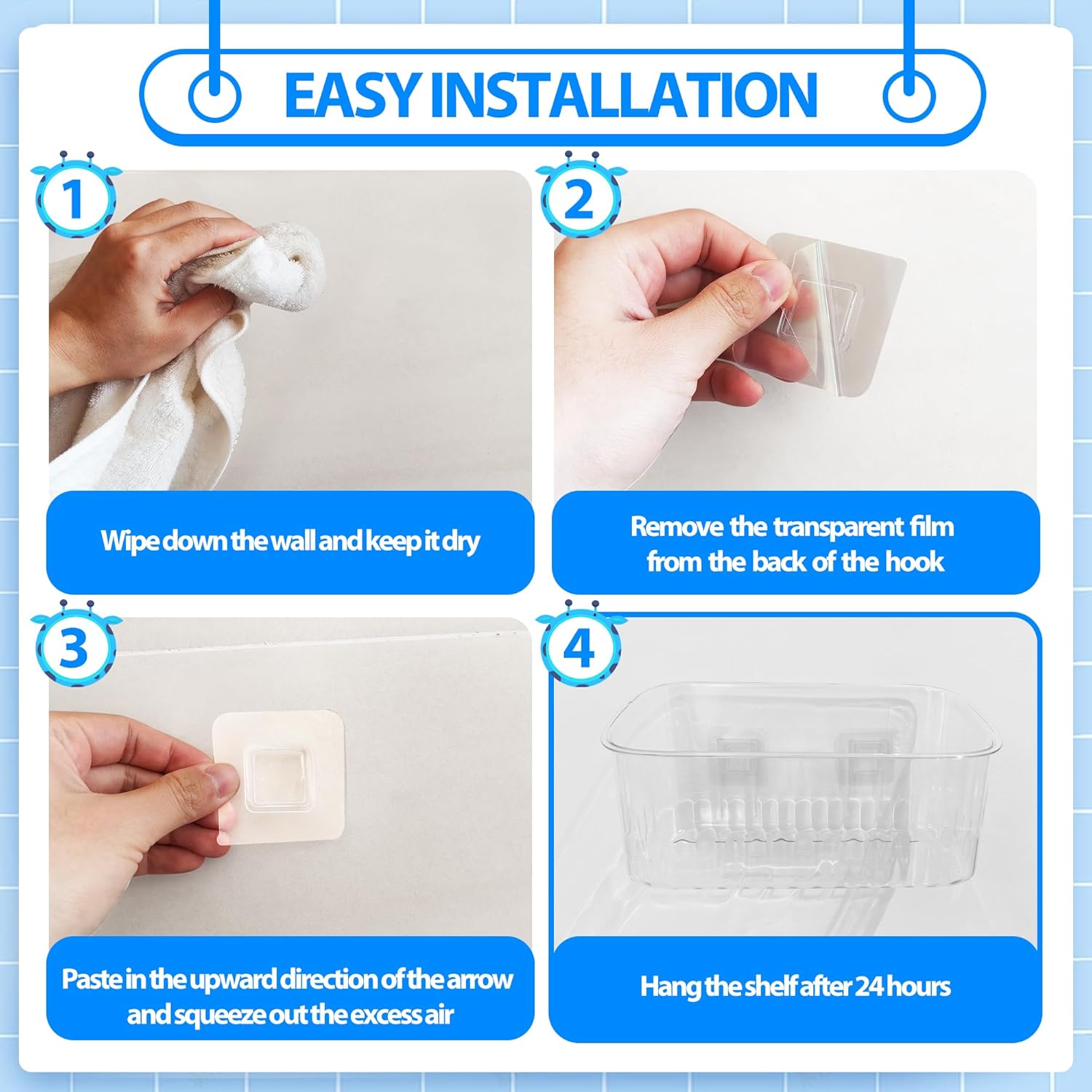 EASY INSTALLATION

1

Wipe down the wall and keep it dry

2

Remove the transparent film from the back of the hook

3

Paste in the upward direction of the arrow and squeeze out the excess air

4

Hang the shelf after 24 hours