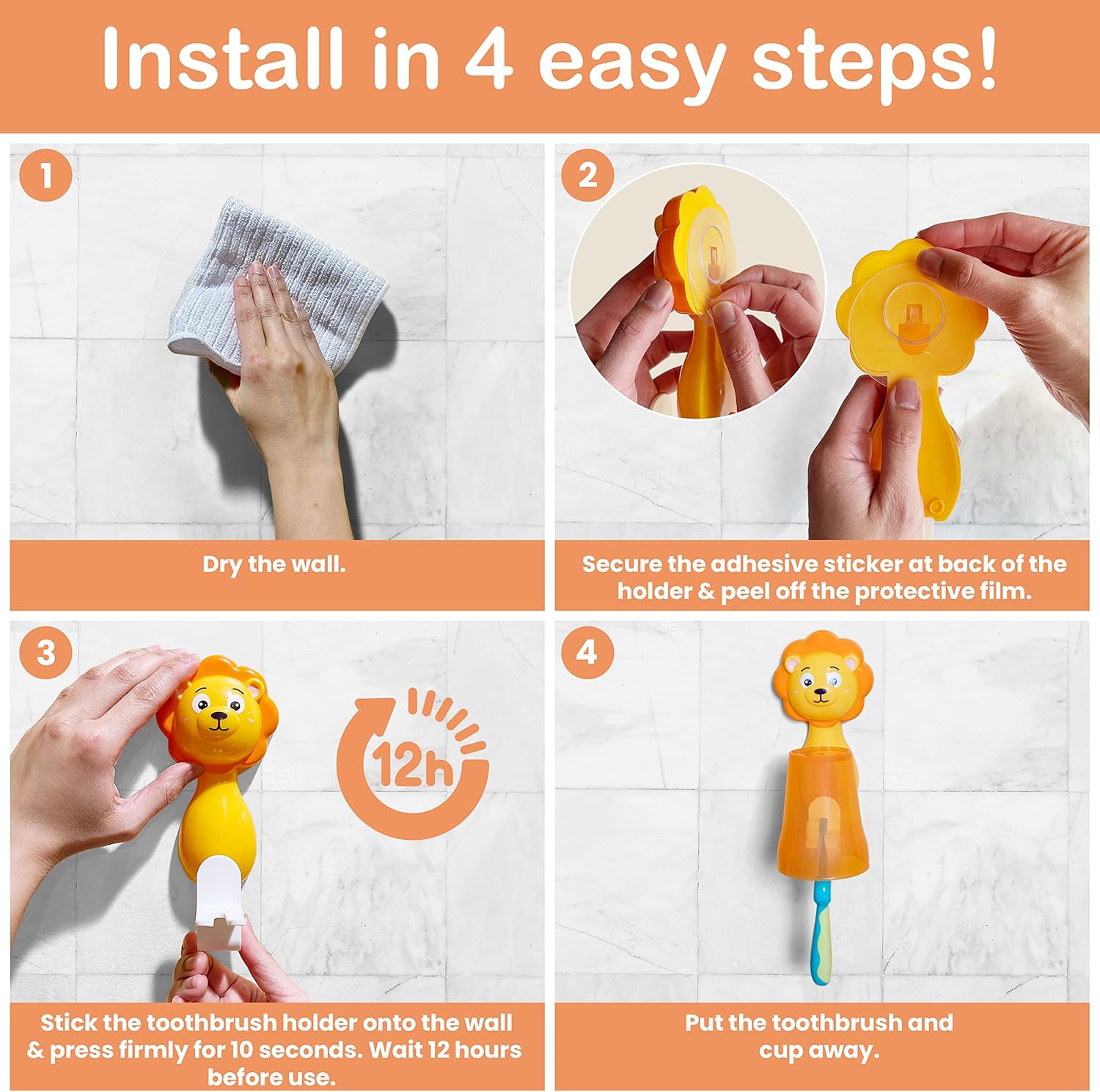 Install in 4 easy steps!

1

Dry the wall.

2

Secure the adhesive sticker at back of the holder & peel off the protective film.

3

12h

Stick the toothbrush holder onto the wall & press firmly for 10 seconds. Wait 12 hours before use.

4

Put the toothbrush and cup away.